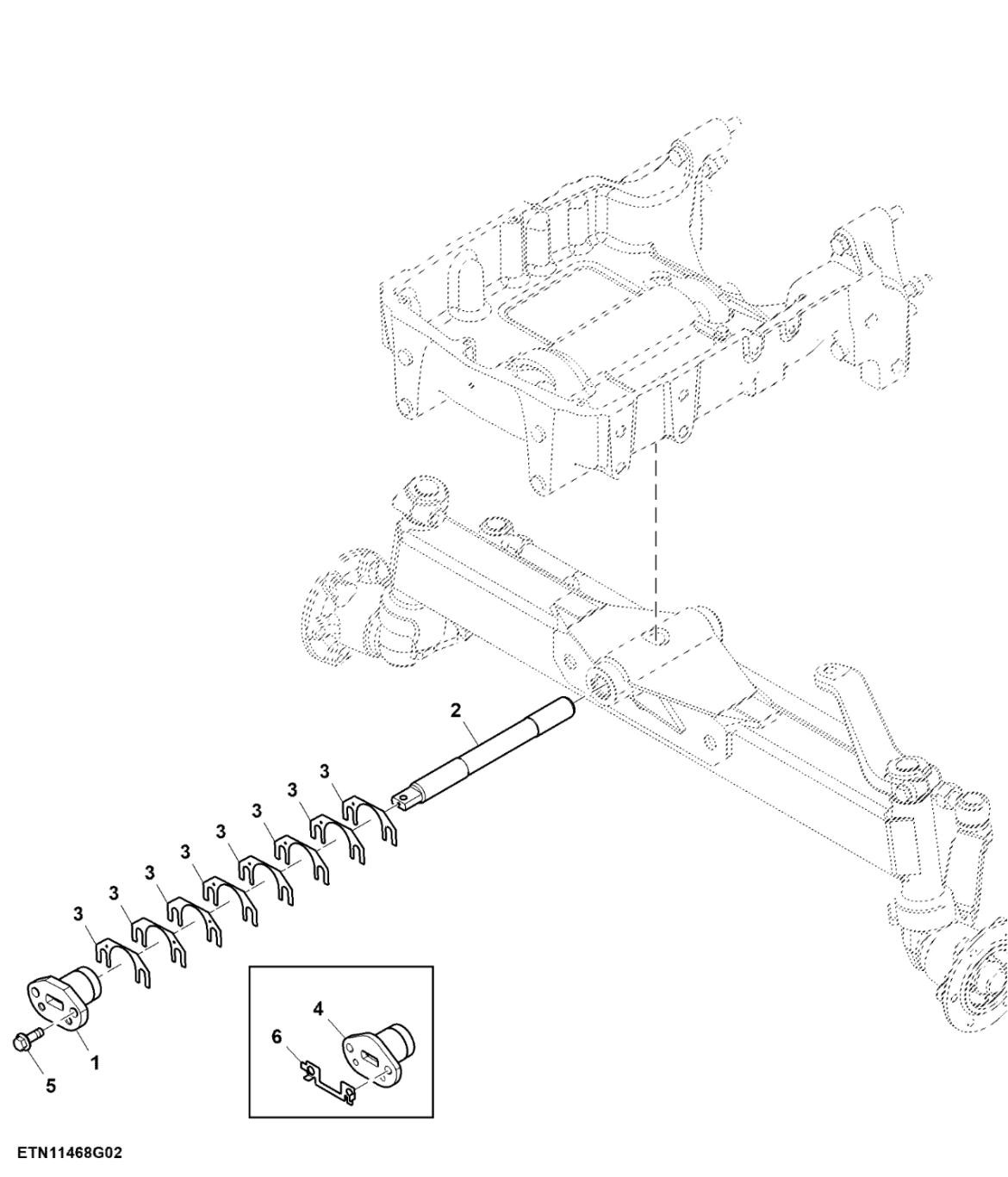 2
3
3
3
3
3
3
3
3
4
6
1
5
ETN11468G02